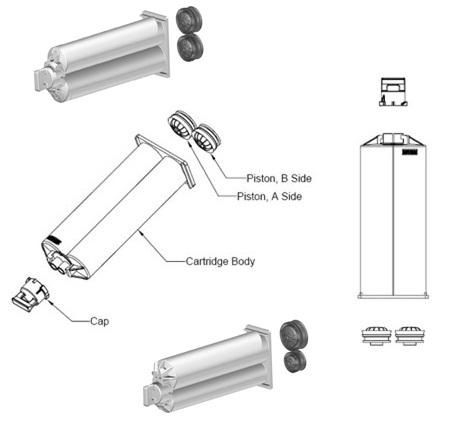 Piston, B Side
Piston, A Side
Cartridge Body
Cap